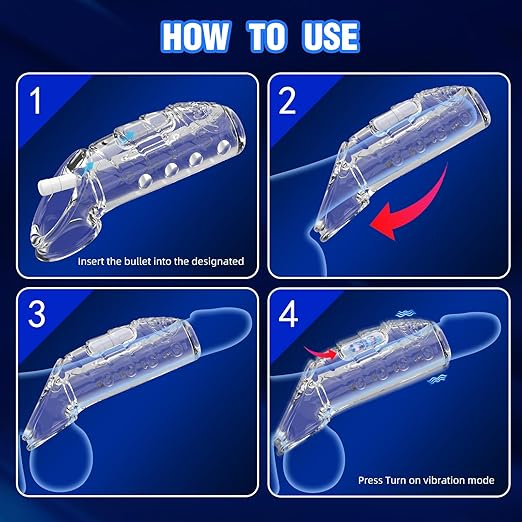 HOW TO USE

1

Insert the bullet into the designated

2

3

4

Press Turn on vibration mode